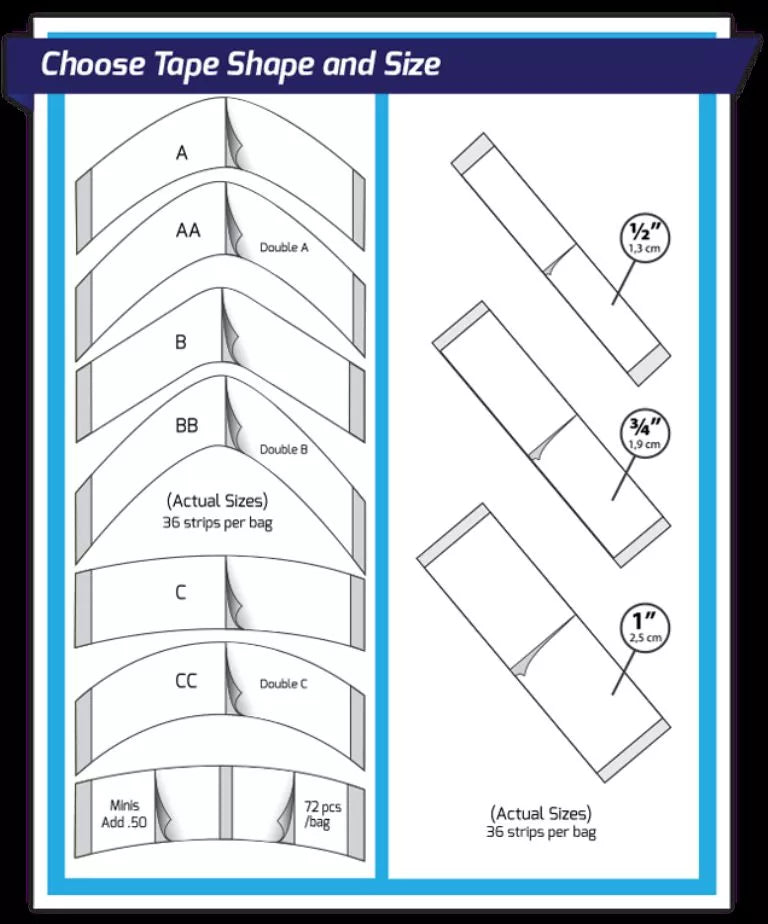 Choose Tape Shape and Size

A

AA

Double A

B

BB

Double B

(Actual Sizes)
36 strips per bag

C

CC

Double C

Minis
Add .50

72 pcs
/bag

½"
1,3 cm

¾"
1,9 cm

1"
2,5 cm

(Actual Sizes)
36 strips per bag